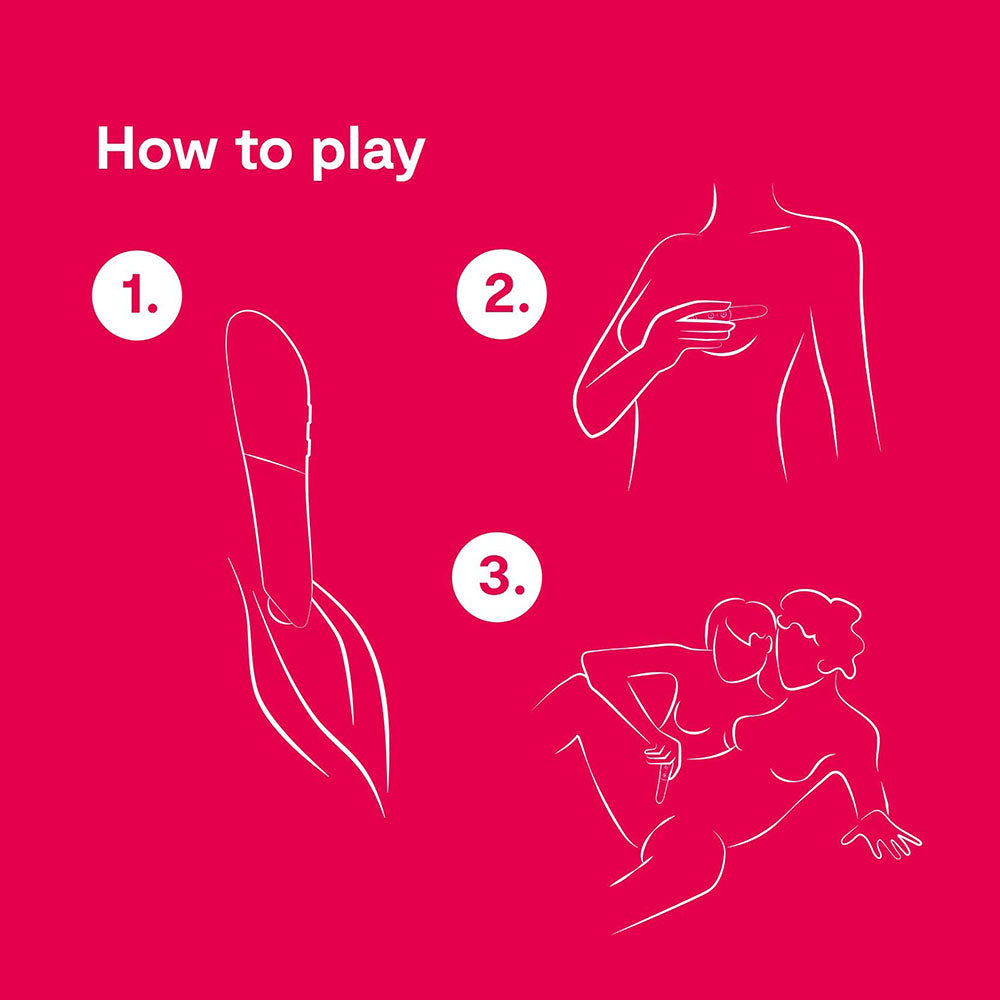 How to play

1.

2.

3.